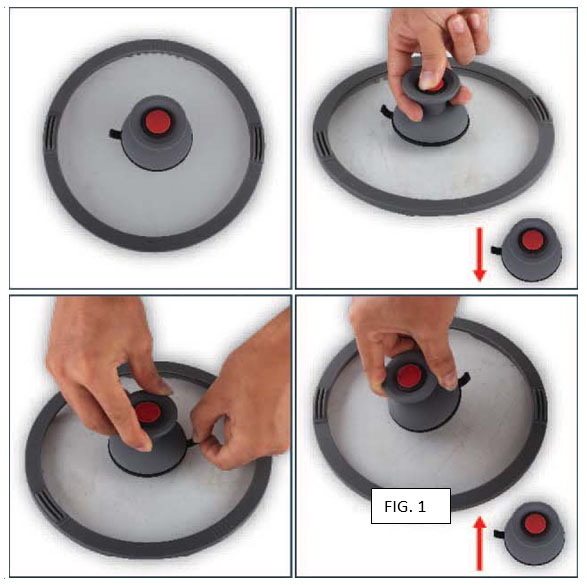 FIG. 1